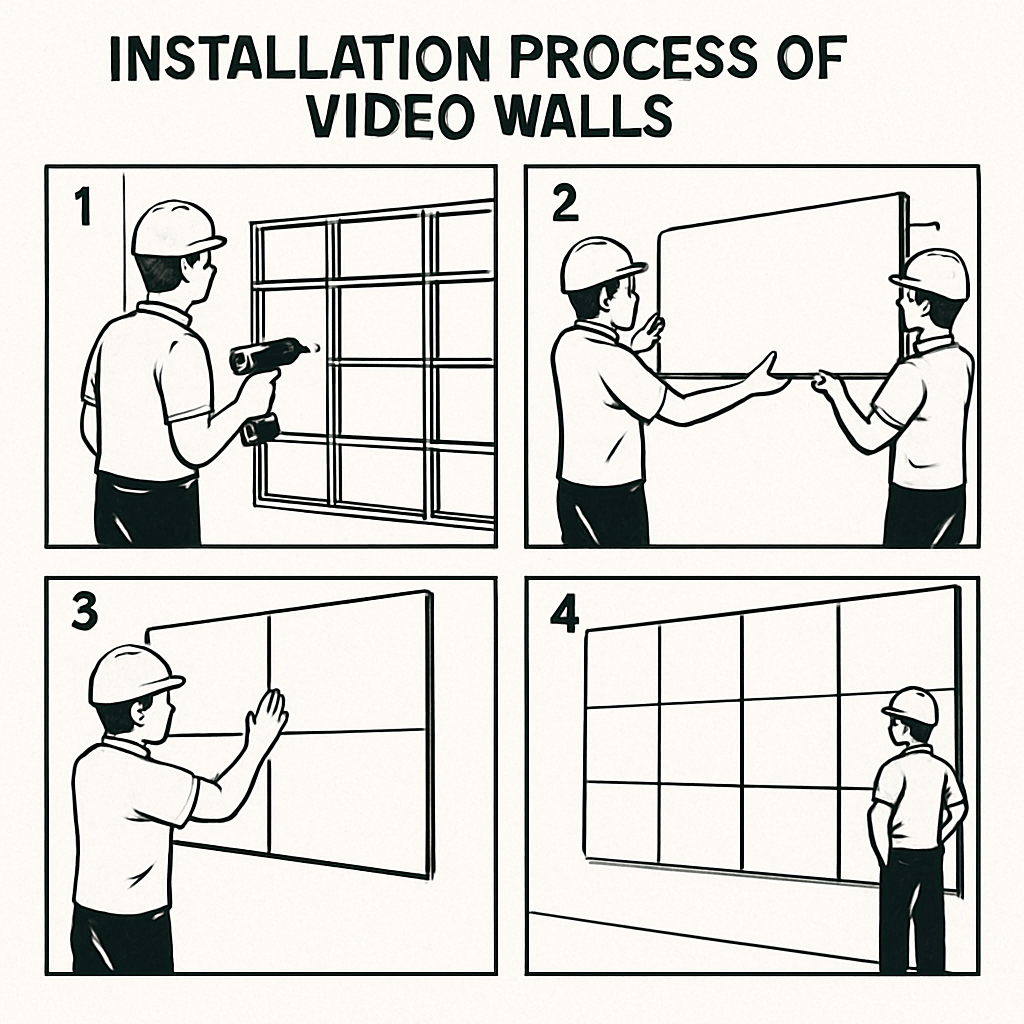 INSTALLATION PROCESS OF VIDEO WALLS

1

2

3

4